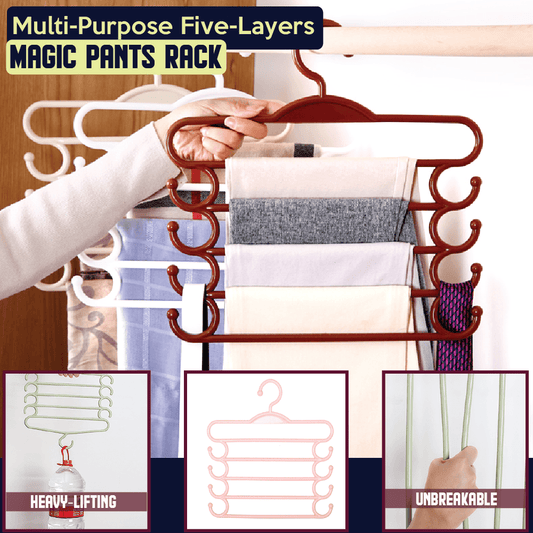 Multi-Purpose Five-Layers
MAGIC PANTS RACK

HEAVY-LIFTING

UNBREAKABLE